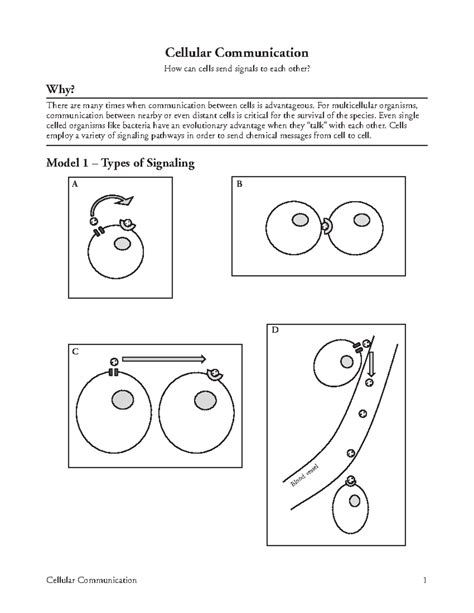 Cellular Communication

How can cells send signals to each other?

Why?

There are many times when communication between cells is advantageous. For multicellular organisms, communication between nearby or even distant cells is critical for the survival of the species. Even single celled organisms like bacteria have an evolutionary advantage when they "talk" with each other. Cells employ a variety of signaling pathways in order to send chemical messages from cell to cell.

Model 1 – Types of Signaling

A

B

C

D

Blood vessel

Cellular Communication

1